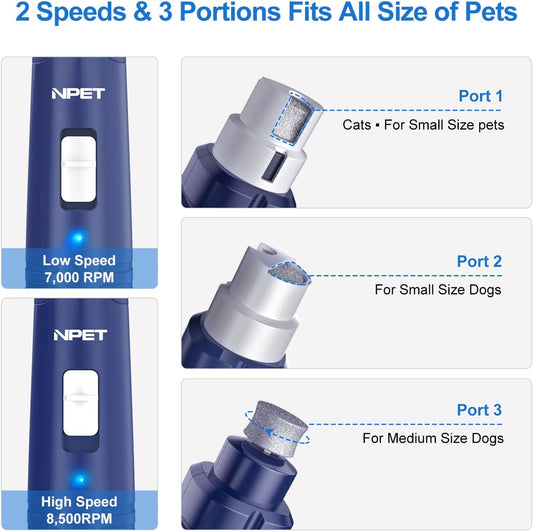 2 Speeds & 3 Portions Fits All Size of Pets

NPET

Low Speed
7,000 RPM

NPET

High Speed
8,500RPM

Port 1
Cats ▪ For Small Size pets

Port 2
For Small Size Dogs

Port 3
For Medium Size Dogs