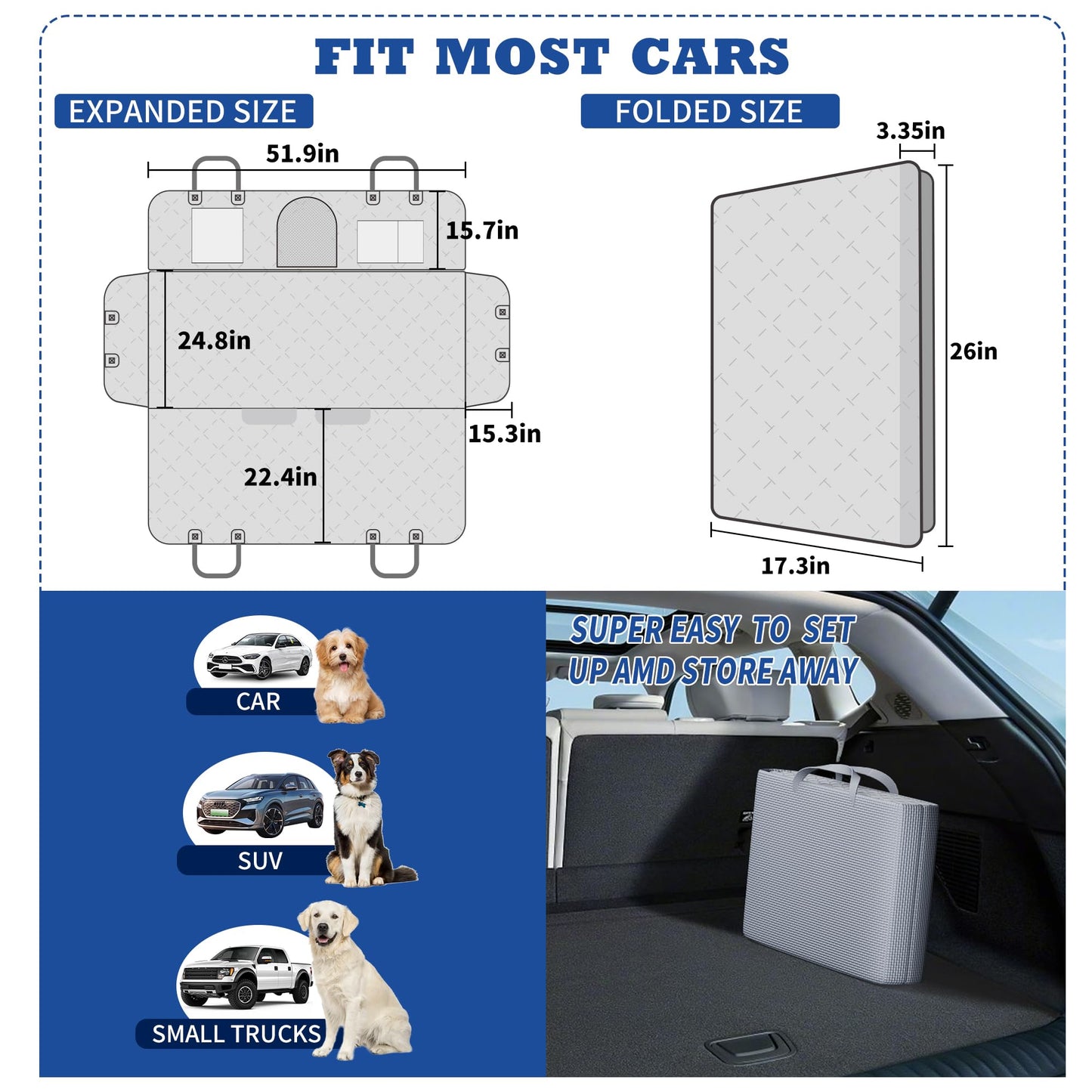 FIT MOST CARS

EXPANDED SIZE

51.9in

15.7in

24.8in

15.3in

22.4in

FOLDED SIZE

3.35in

26in

17.3in

CAR

SUV

SMALL TRUCKS

SUPER EASY TO SET UP AMD STORE AWAY